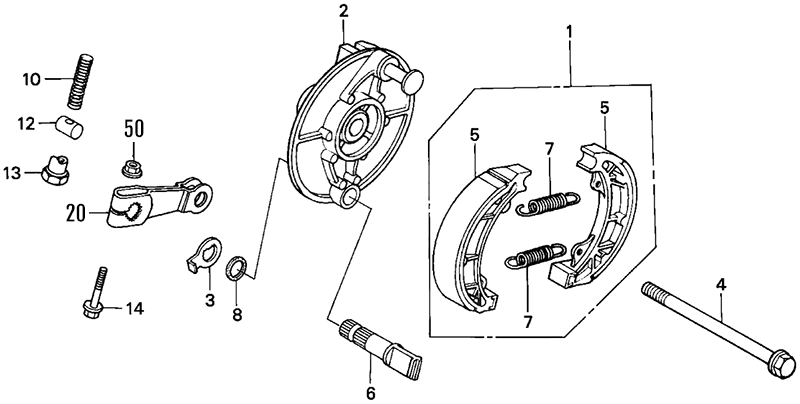 2
1
10
12
50
13
20
5
5
7
7
3
8
14
4
6