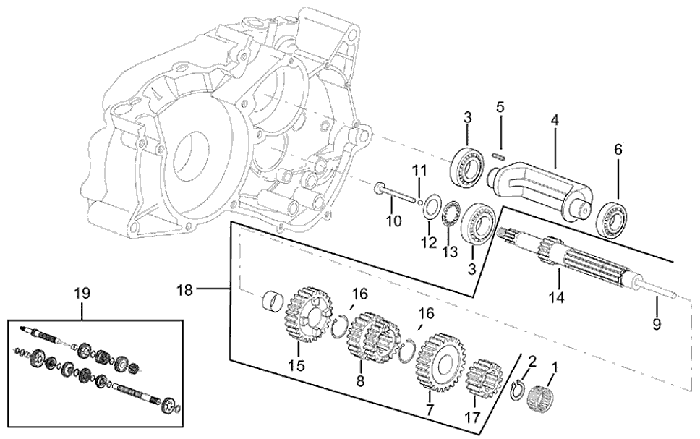 3
5
4
6
11
10
12
13
3
14
9
18
19
16
16
15
8
7
17
2
1